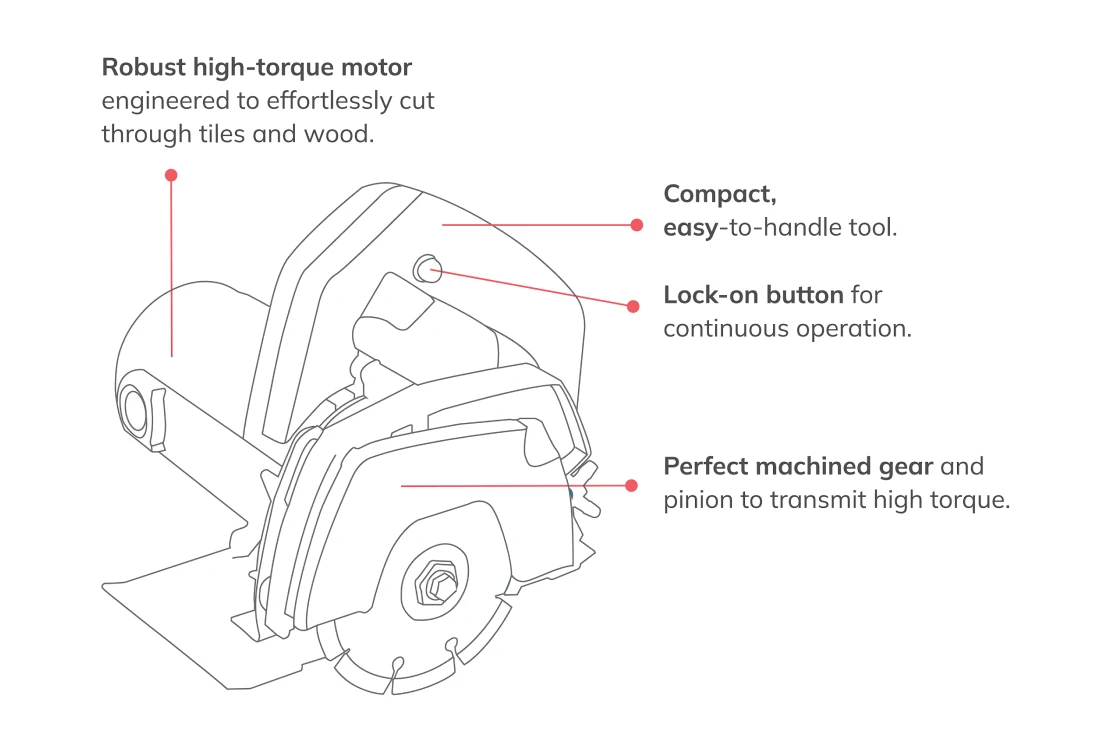 Robust high-torque motor engineered to effortlessly cut through tiles and wood.

Compact, easy-to-handle tool.

Lock-on button for continuous operation.

Perfect machined gear and pinion to transmit high torque.