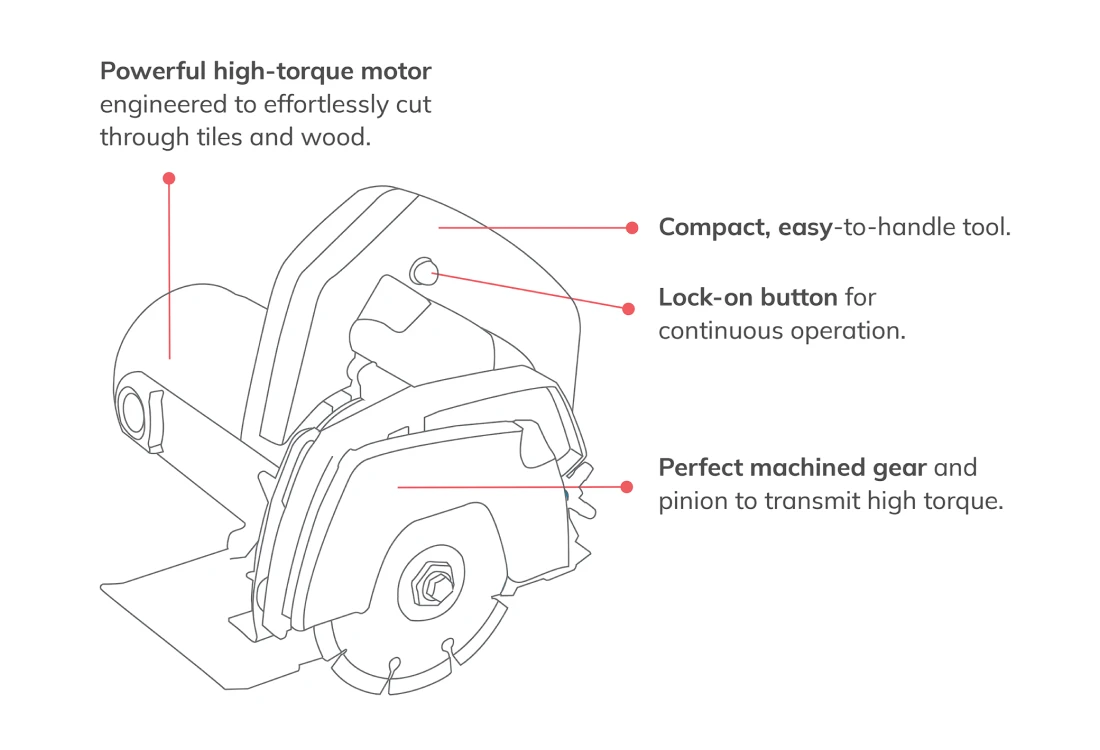 Powerful high-torque motor engineered to effortlessly cut through tiles and wood.

Compact, easy-to-handle tool.

Lock-on button for continuous operation.

Perfect machined gear and pinion to transmit high torque.