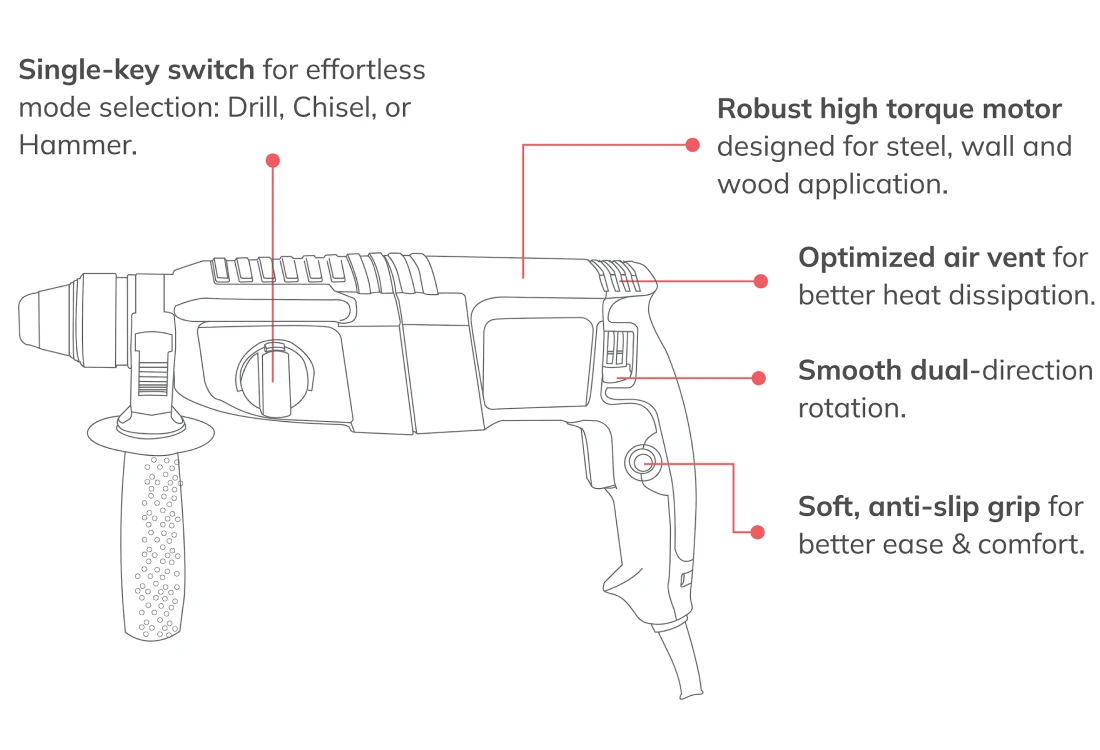 Single-key switch for effortless mode selection: Drill, Chisel, or Hammer.

Robust high torque motor designed for steel, wall and wood application.

Optimized air vent for better heat dissipation.

Smooth dual-direction rotation.

Soft, anti-slip grip for better ease & comfort.