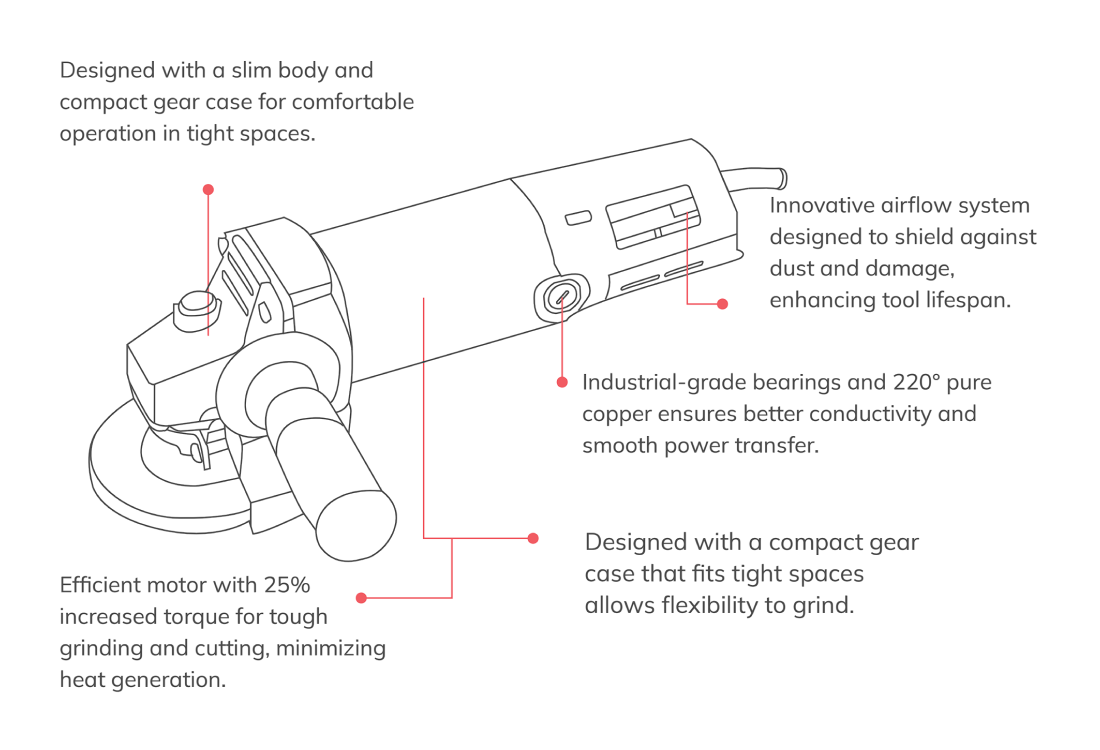 Designed with a slim body and compact gear case for comfortable operation in tight spaces.

Innovative airflow system designed to shield against dust and damage, enhancing tool lifespan.

Industrial-grade bearings and 220° pure copper ensures better conductivity and smooth power transfer.

Designed with a compact gear case that fits tight spaces allows flexibility to grind.

Efficient motor with 25% increased torque for tough grinding and cutting, minimizing heat generation.